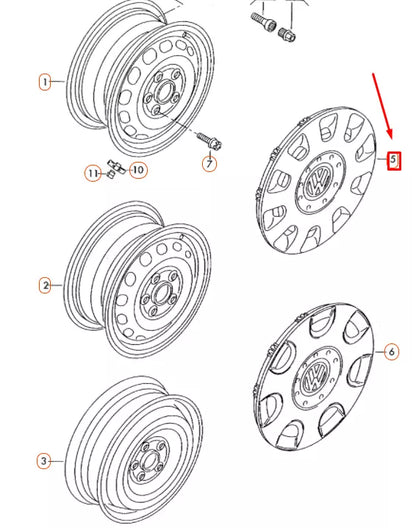 1
11
10
7
5
2
6
3