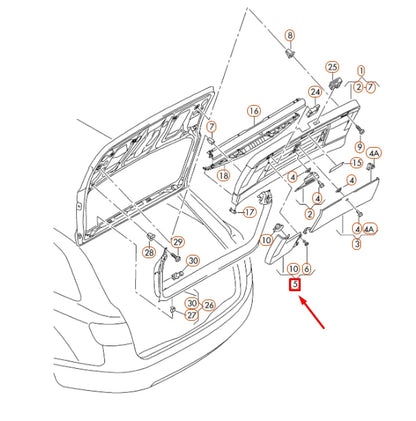 8
25
1
2
7
24
16
7
9
4A
15
18
4
4
4
2
17
4
4A
3
10
29
28
30
10
6
5
30
26
27