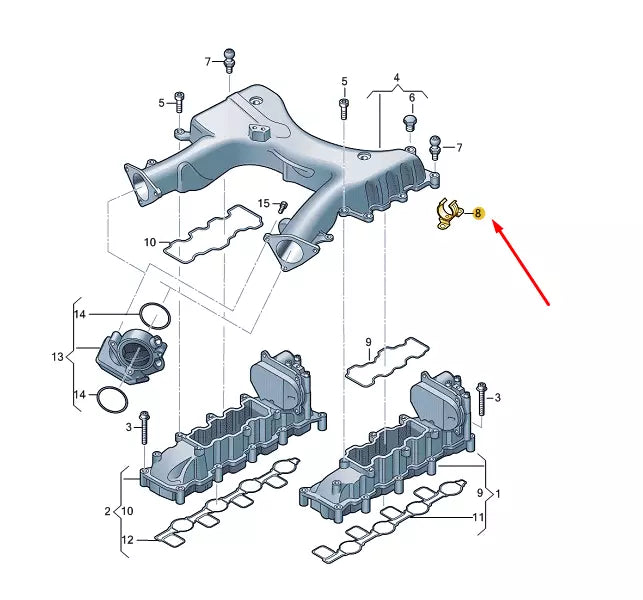 7
5
5
4
6
7
15
8
10
14
13
14
9
3
3
2
10
12
9
1
11