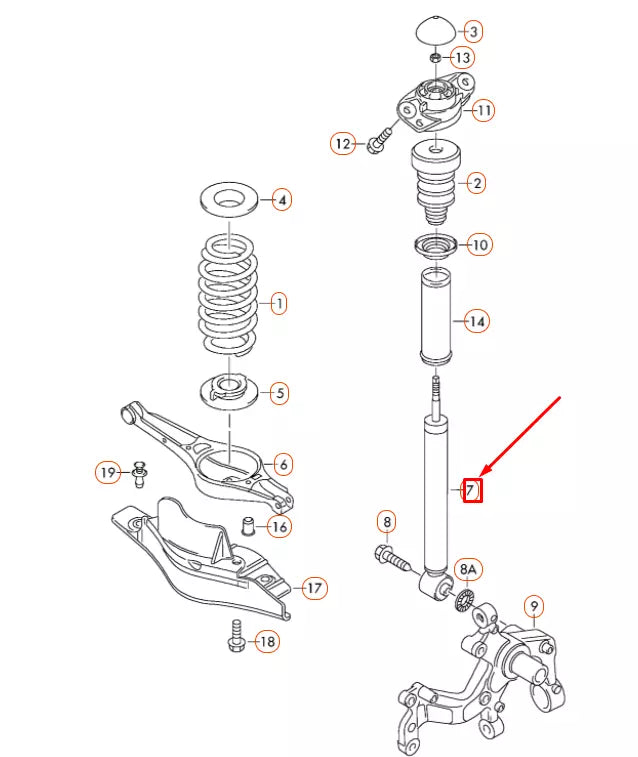 3
13
11
12
2
4
10
1
14
5
6
19
7
16
8
8A
17
9
18