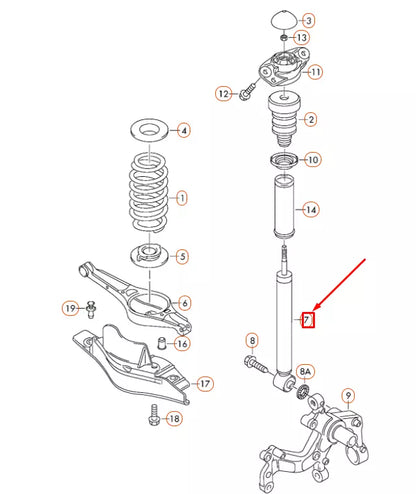 3
13
11
12
2
4
10
1
14
5
6
19
7
16
8
8A
17
9
18