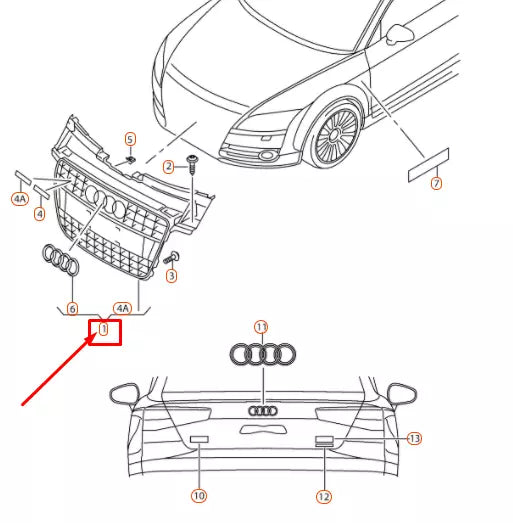 5
2
7
4A
4
3
6
4A
1
11
13
10
12