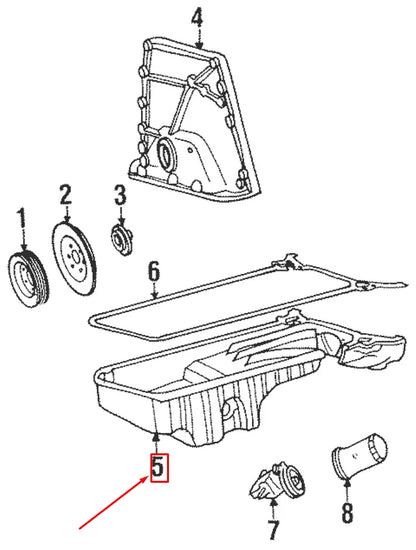 4
1
2
3
6
5
7
8