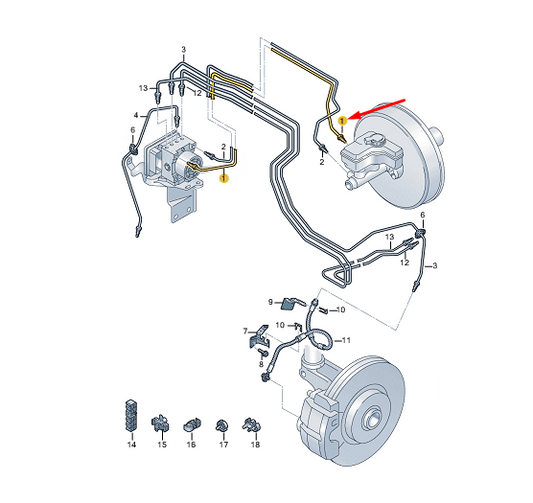 3
13
12
4
6
2
1
1
2
6
13
12
3
9
10
10
7
11
8
14
15
16
17
18