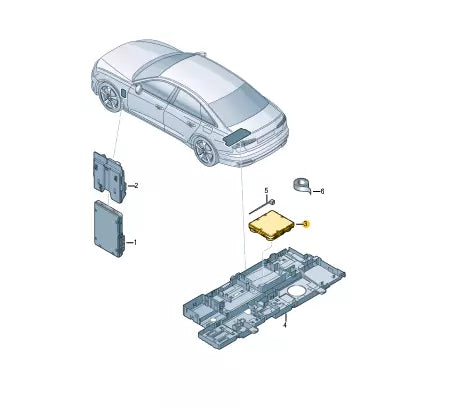 2
1
5
6
3
4