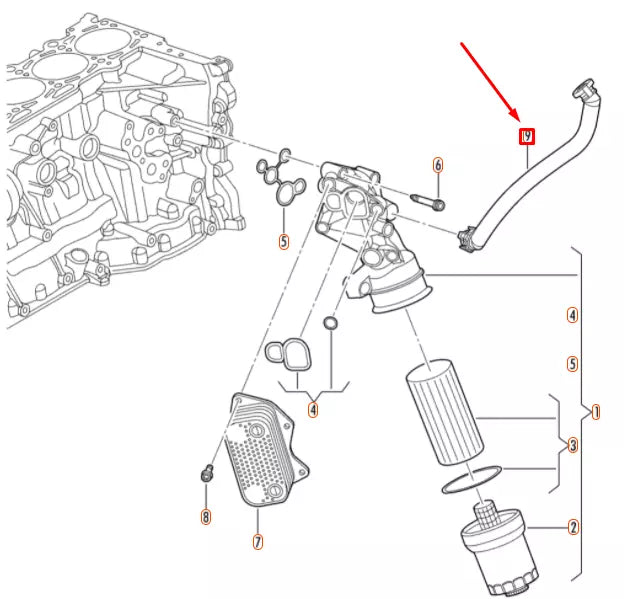 9
6
5
4
5
4
1
3
8
7
2