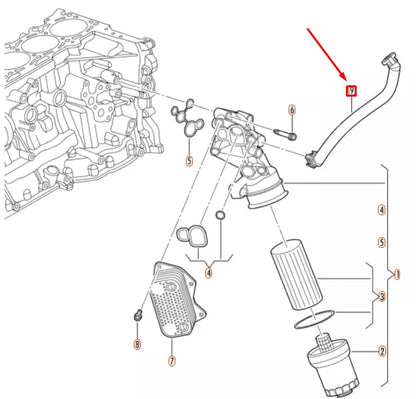 9
6
5
4
5
4
1
3
8
7
2