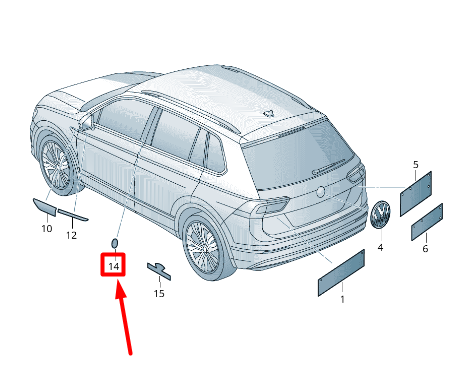 5
10
12
4
6
14
15
1