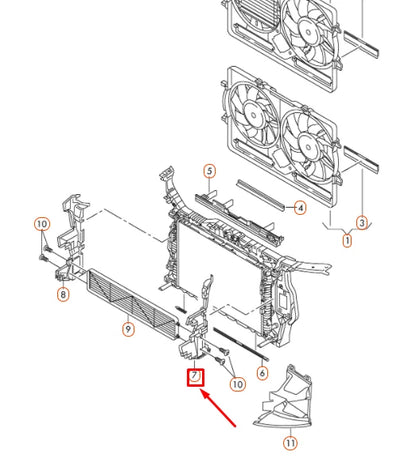 5
4
3
1
10
8
9
7
10
6
11