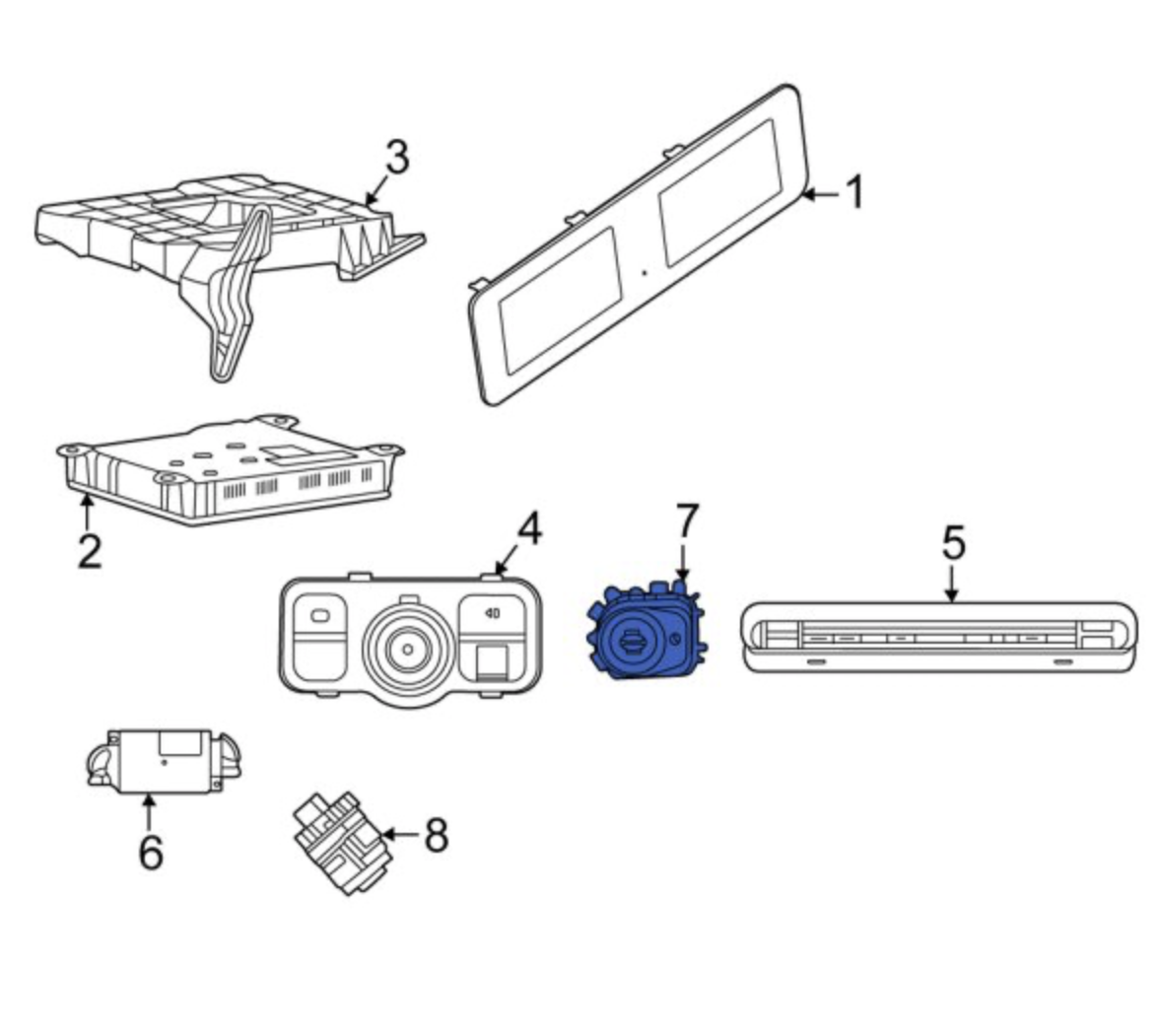 3
1
2
4
7
5
6
8