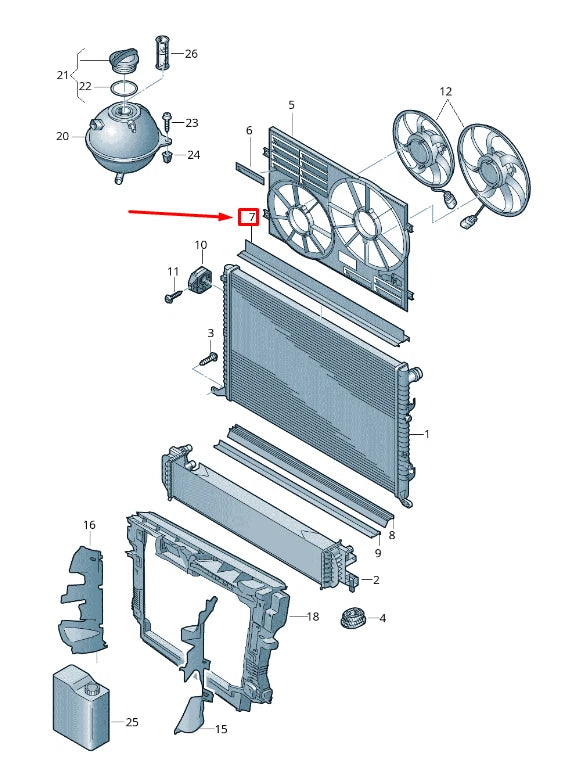 21
22
26
20
23
24
5
6
12
7
10
11
3
1
8
9
2
16
18
4
25
15