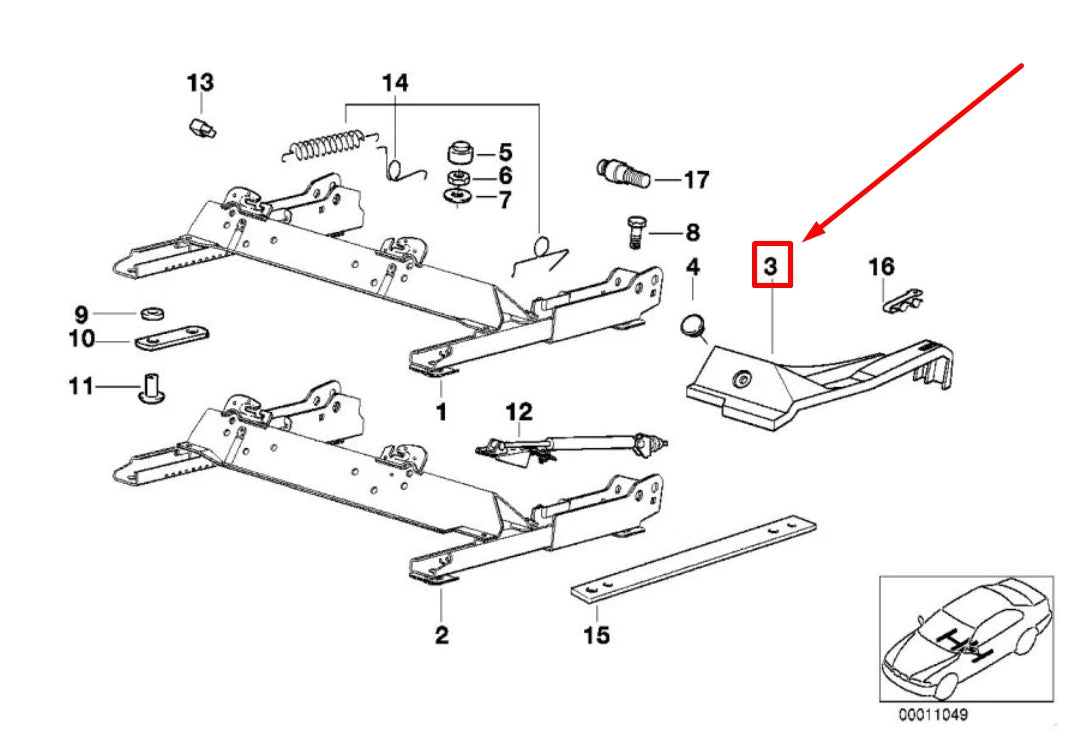 13
14
5
6
7
17
8
4
3
16
9
10
11
1
12
2
15
00011049