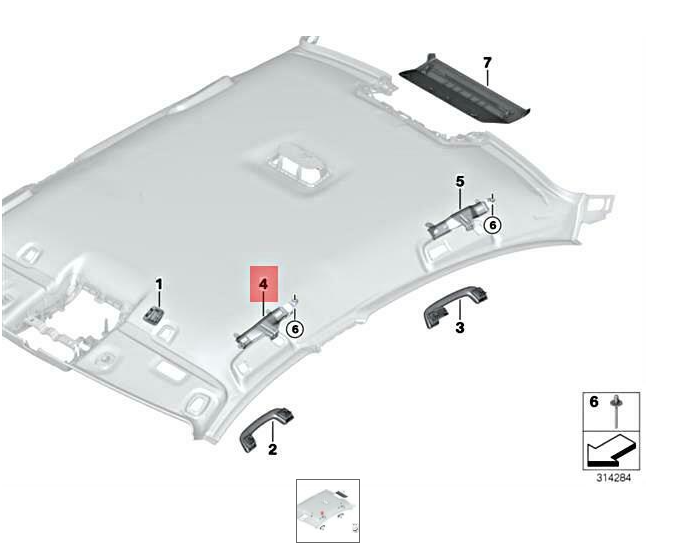 7

5

6

1

4

6

3

2

6

314284