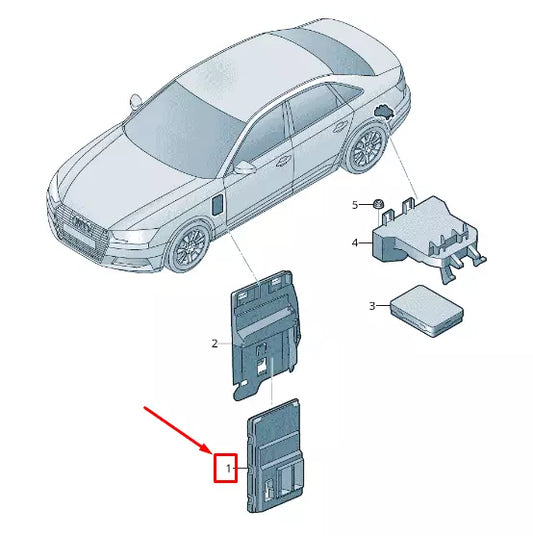 5
4
3
2
1