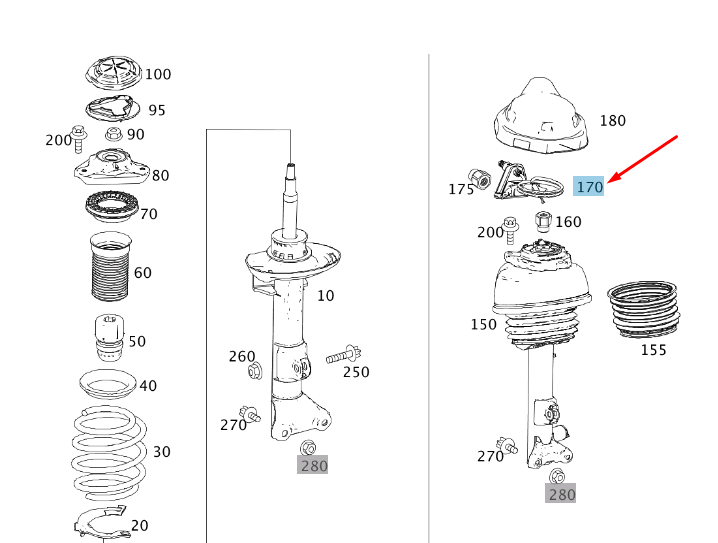 100
95
200
90
80
70
60
50
40
30
20
10
260
250
270
280
180
175
170
200
160
150
155
270
280