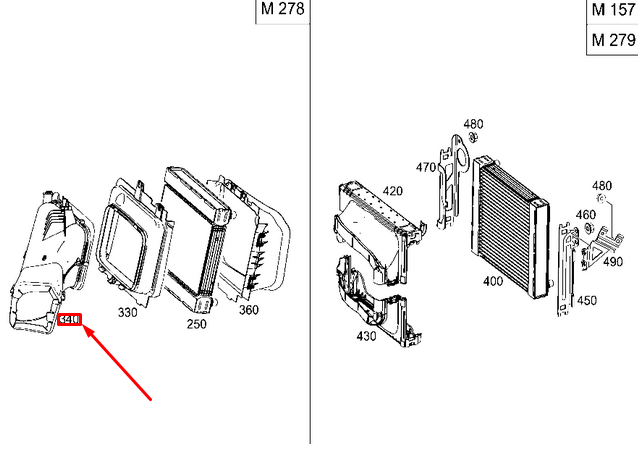 M 278

340

330

250

360

M 157

M 279

480

470

420

480

460

490

400

450

430