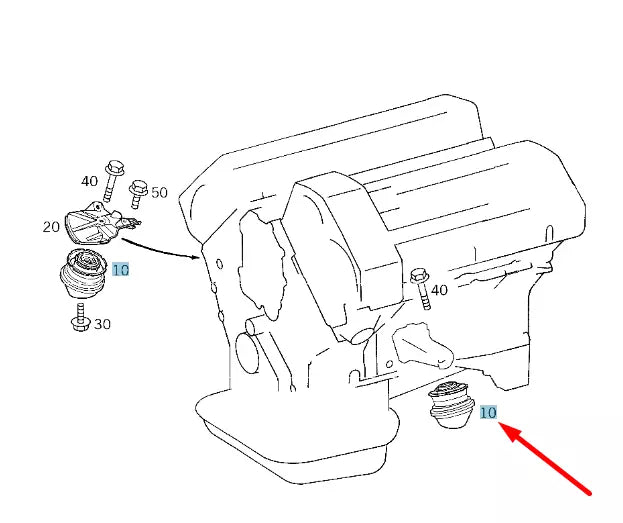 40
50
20
10
30
40
10