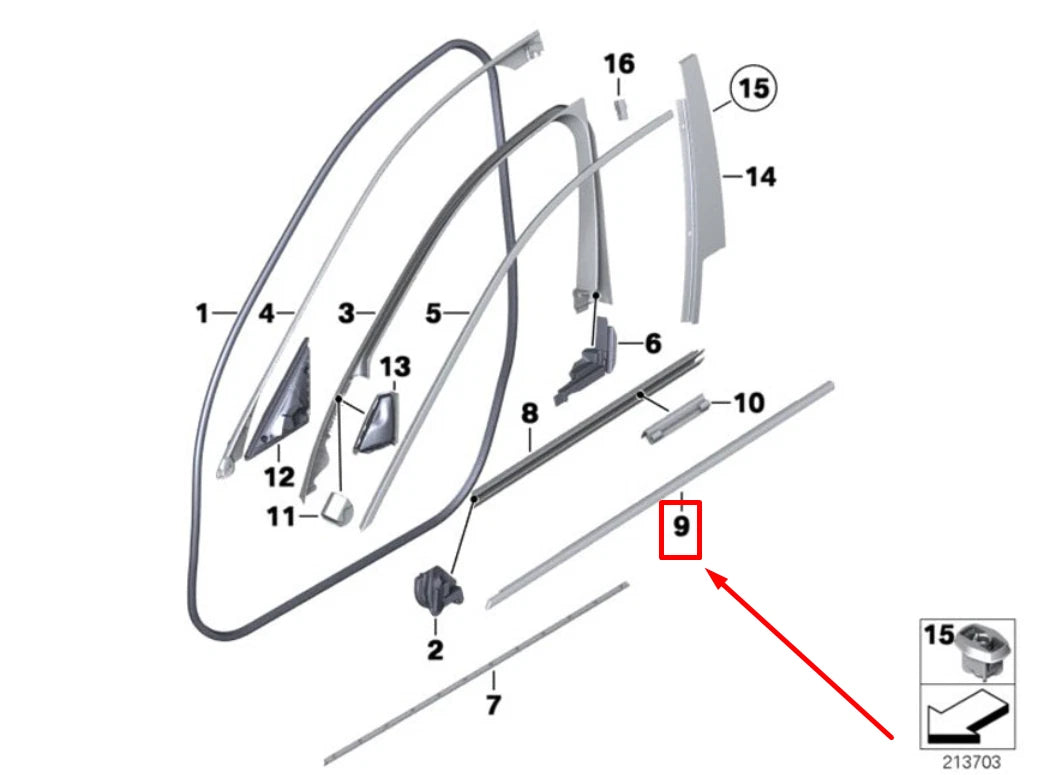 16
15
14
1
4
3
5
6
13
8
10
12
11
9
2
7
15
213703