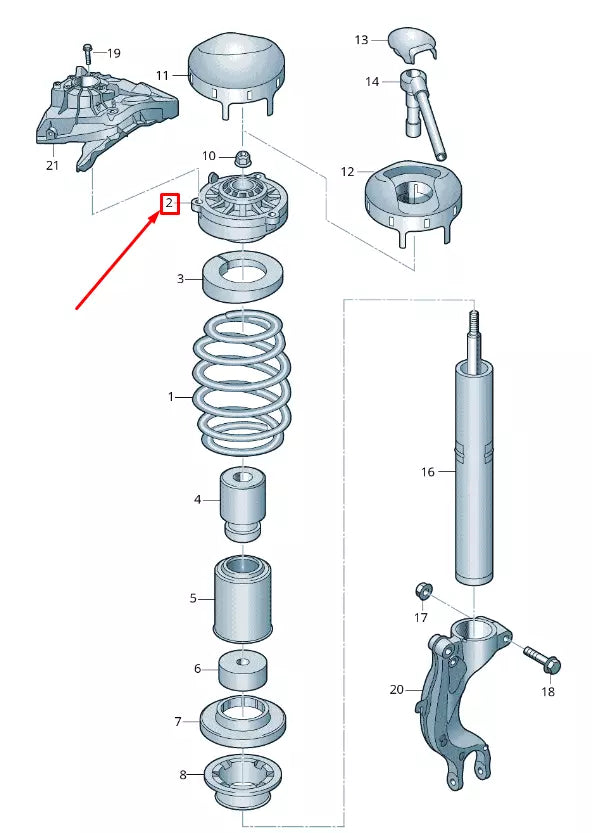 19
11
13
14
21
10
12
2
3
1
16
4
5
17
6
18
20
7
8