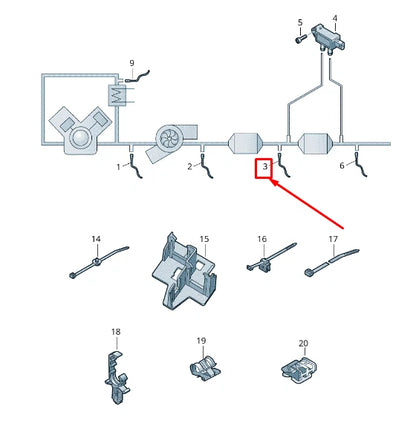 5
4
9
1
2
3
6
14
15
16
17
18
19
20