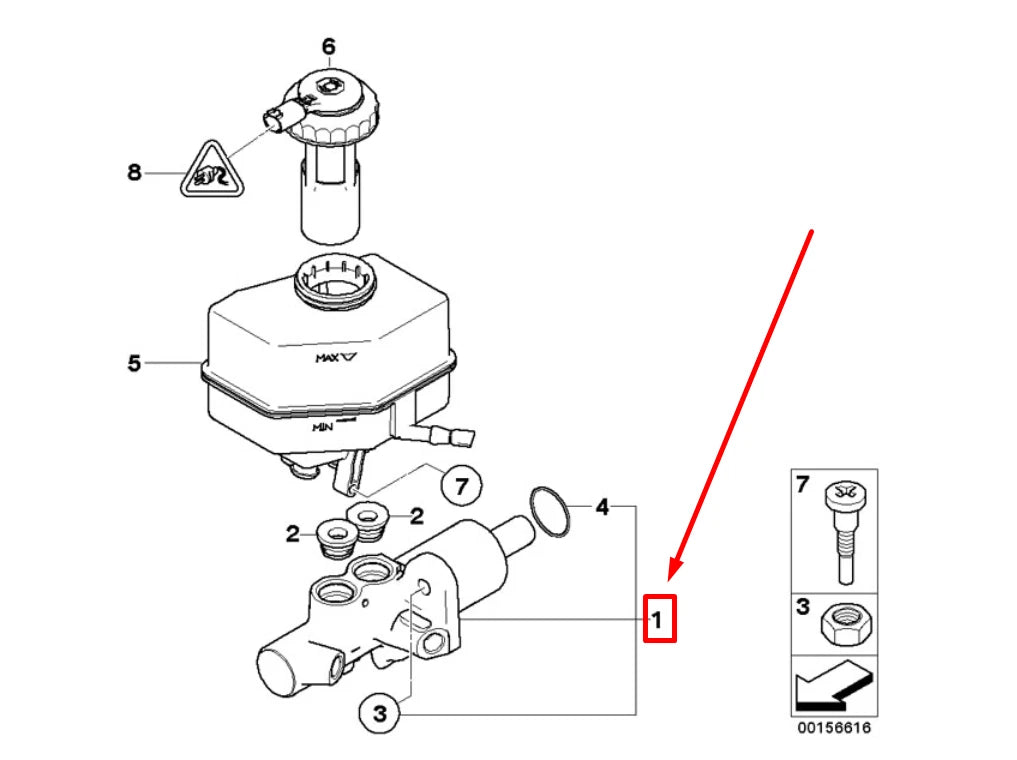 6
8
5
MAX
MIN
7
2
2
4
1
3
7
3
00156616