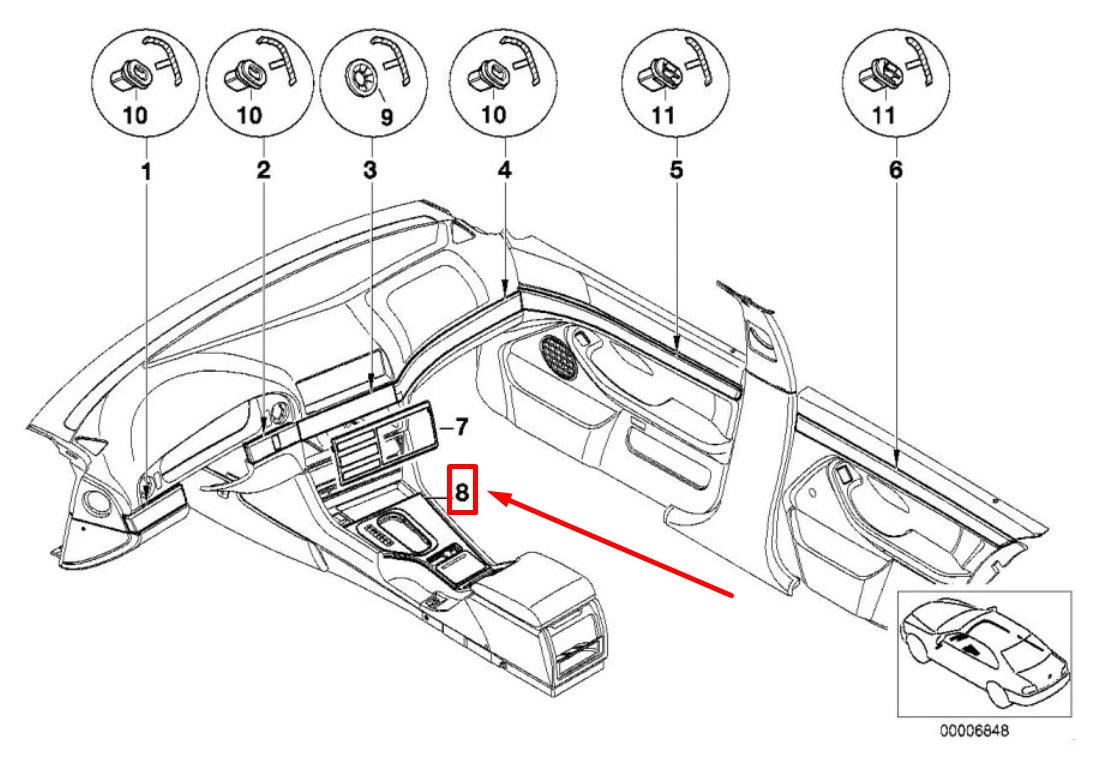 10 10 9 10 11 11

1 2 3 4 5 6

7

8

00006848