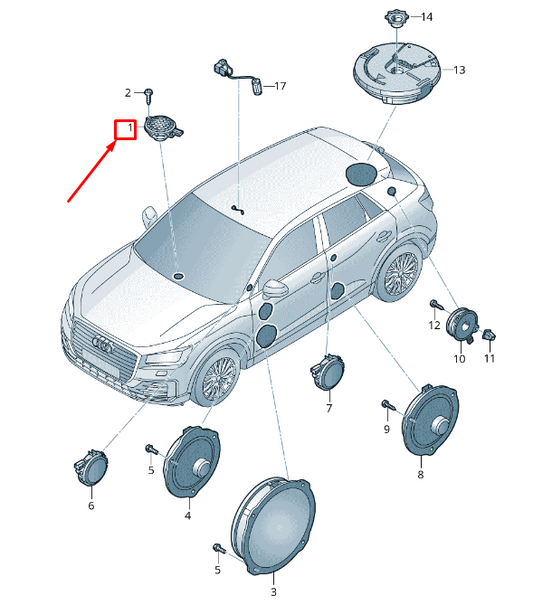 14
13
17
2
1
12
10
11
7
9
8
5
6
4
5
3