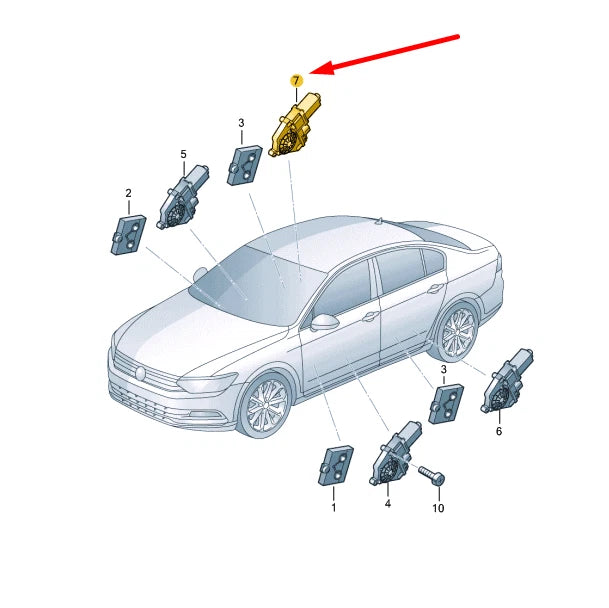 7
3
5
2
3
6
1
4
10