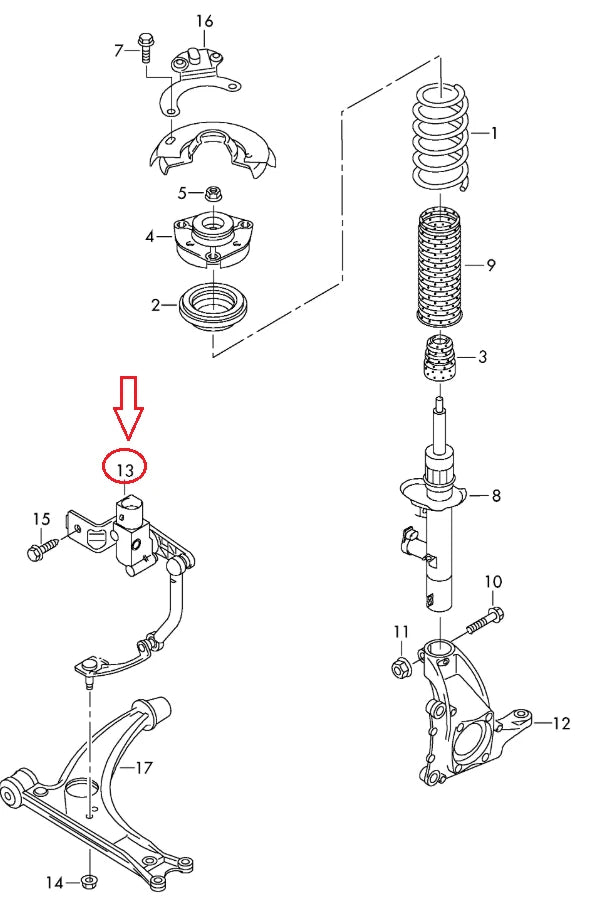 16
7
1
5
4
9
2
3
13
8
15
10
11
12
17
14