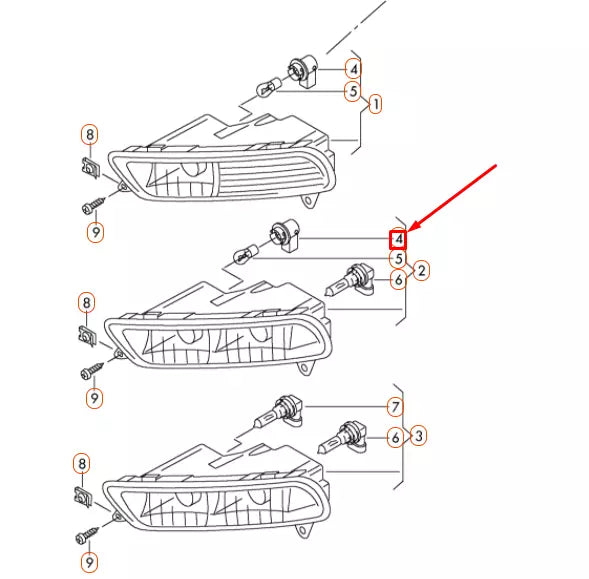 4
5
1
8
9
4
5
2
6
8
9
7
6
3
8
9