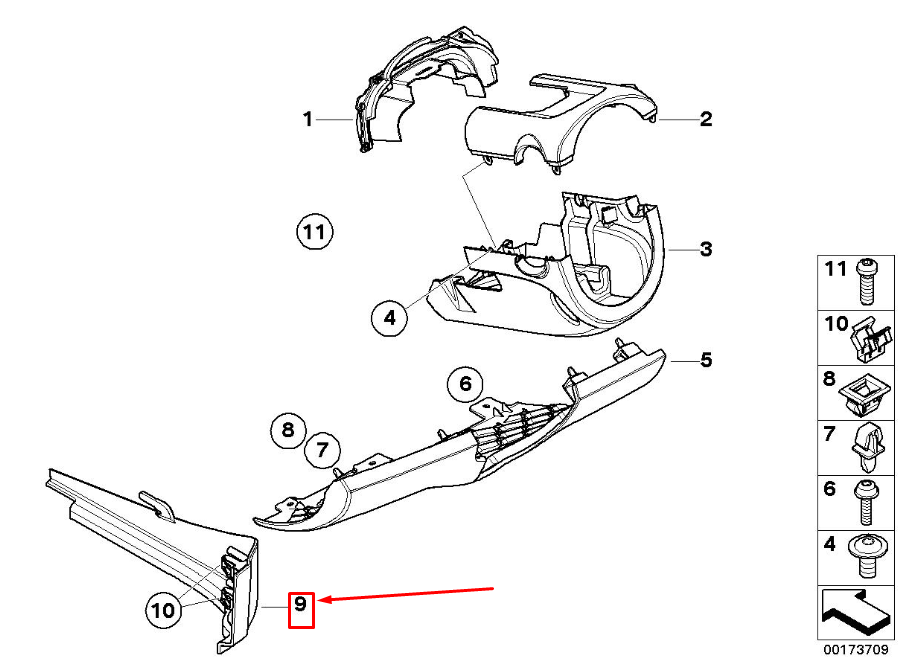 1
2
11
3
4
5
6
8
7
10
9
11
10
8
7
6
4
00173709