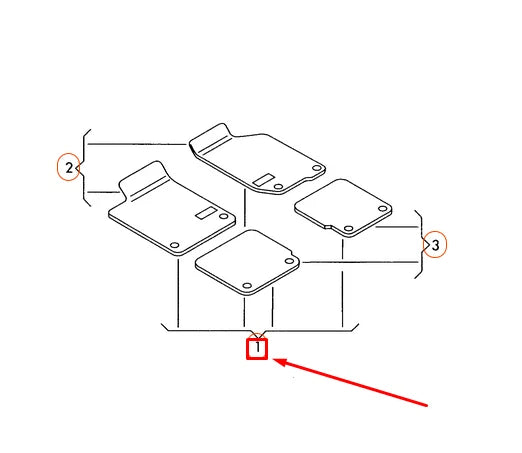 2
3
1