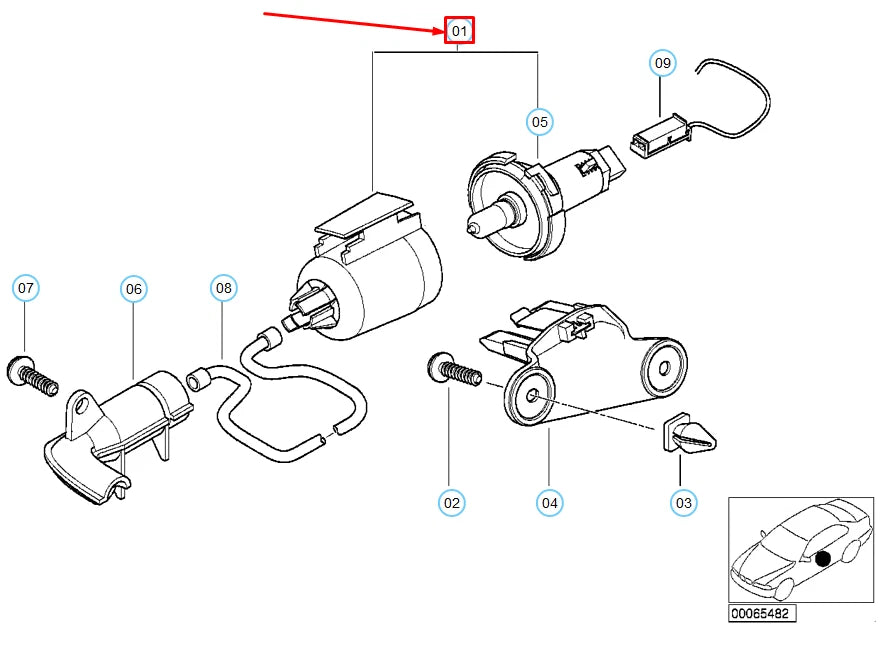 01
09
05
07
06
08
02
04
03
00065482