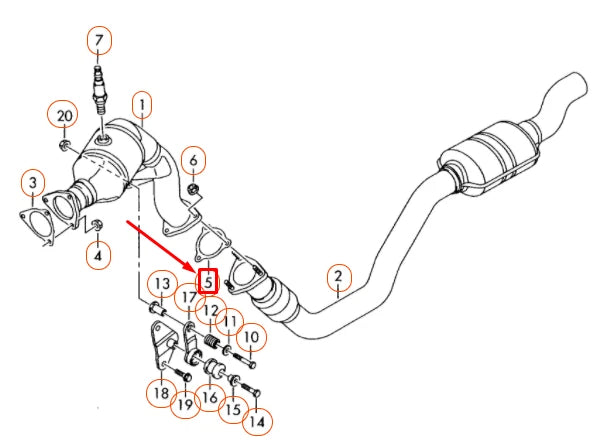 7
20
1
6
3
4
5
2
13
17
12
11
10
18
19
16
15
14