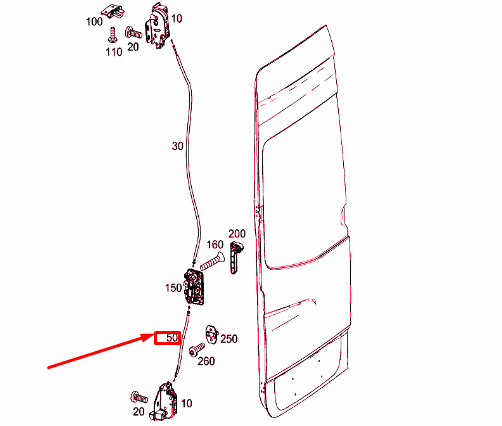 100
10
110
20
30
200
160
150
50
250
260
20
10