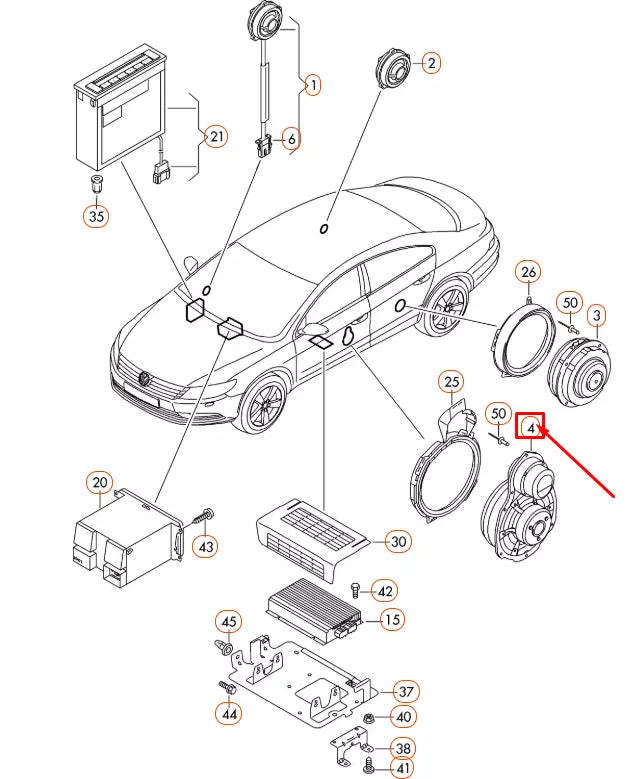 1
2
21
6
35
26
50
3
25
50
4
20
43
30
42
15
45
37
44
40
38
41