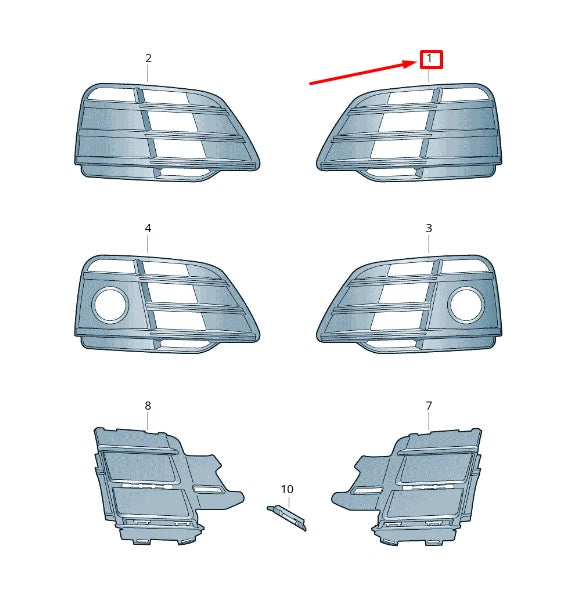 2
1
4
3
8
7
10