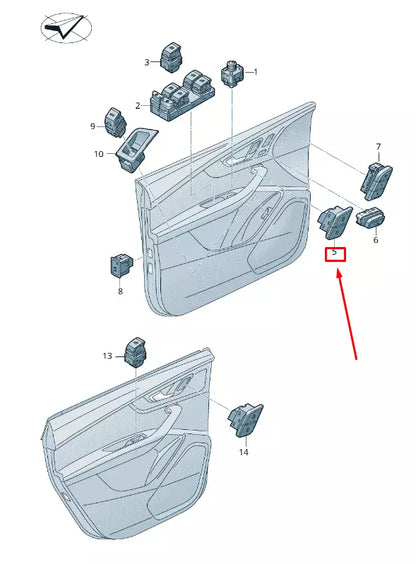 3
1
2
9
10
7
6
5
8
13
14