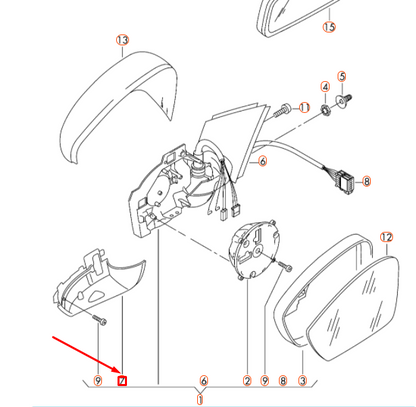 15
13
5
4
11
6
8
12
9
7
6
2
9
8
3
1