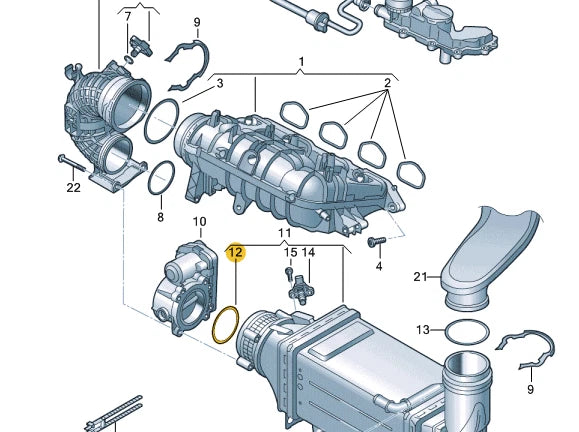 7
9
1
3
2
22
8
10
11
12
15
14
4
21
13
9