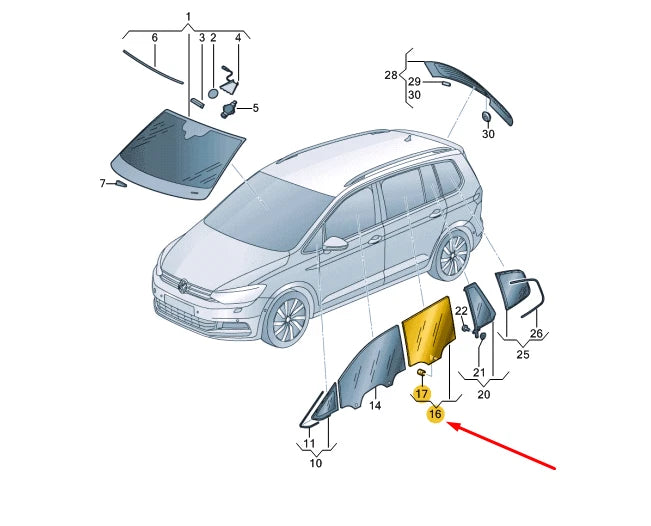 1
6
3
2
4
5
7
28
29
30
30
22
26
25
21
20
17
16
14
11
10