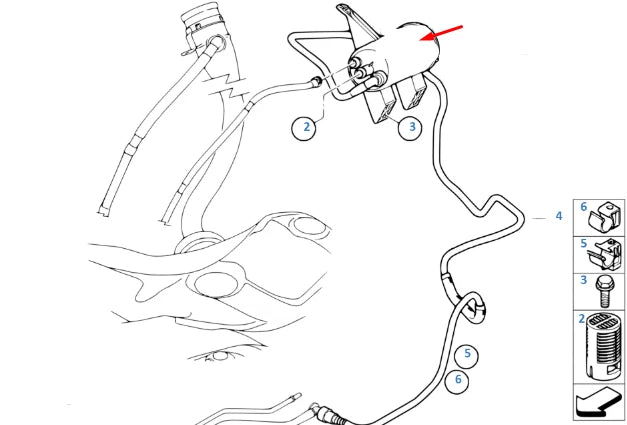 2
3
4
5
6
6
5
3
2