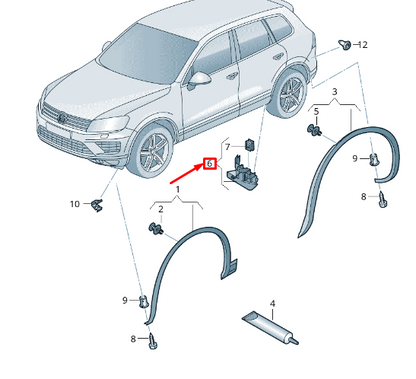 12
3
5
7
6
9
8
10
1
2
9
8
4