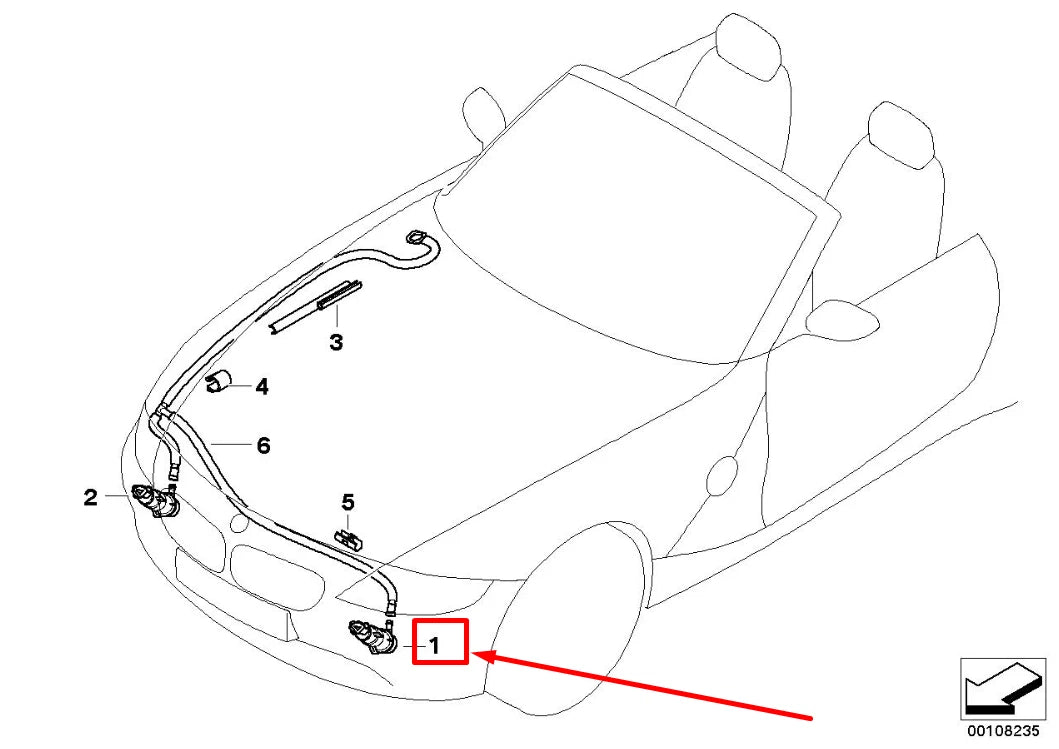 3
4
6
2
5
1
00108235