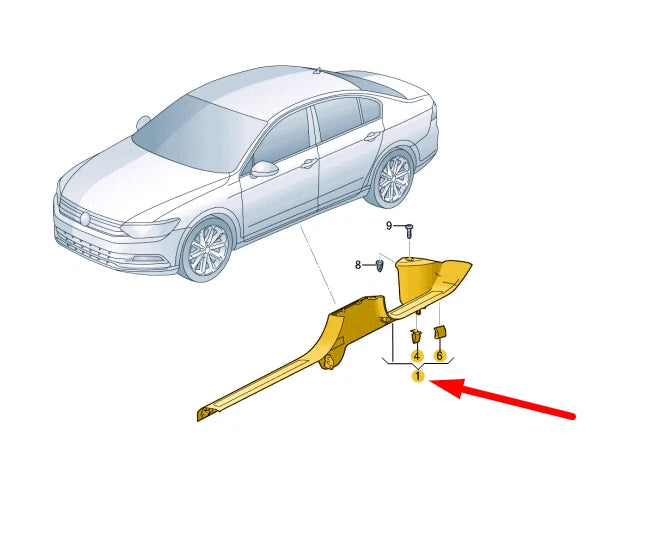 9
8
4
6
1