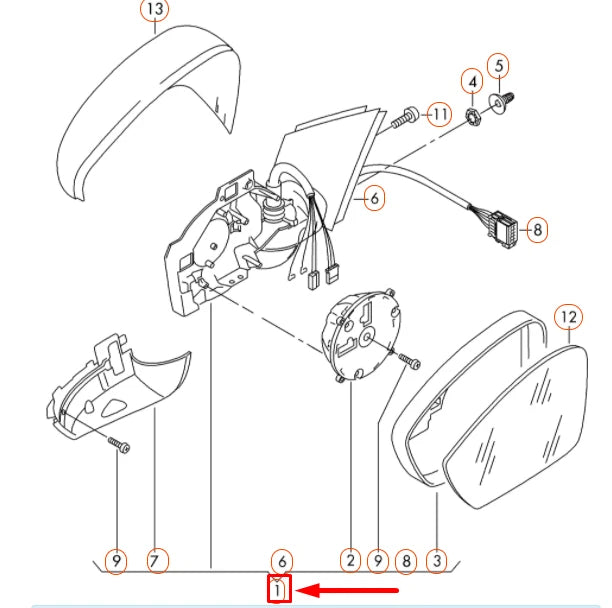 13
4
5
11
6
8
12
9
7
6
2
9
8
3
1