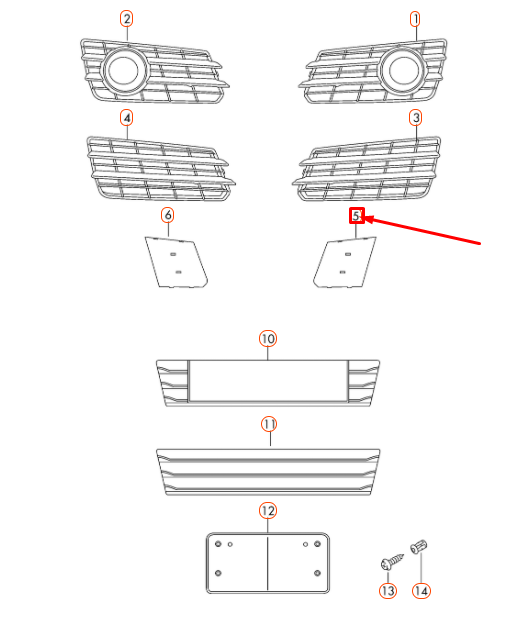 2
1
4
3
6
5
10
11
12
13
14