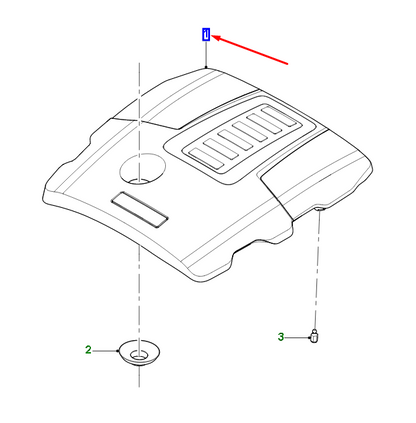 1

2

3