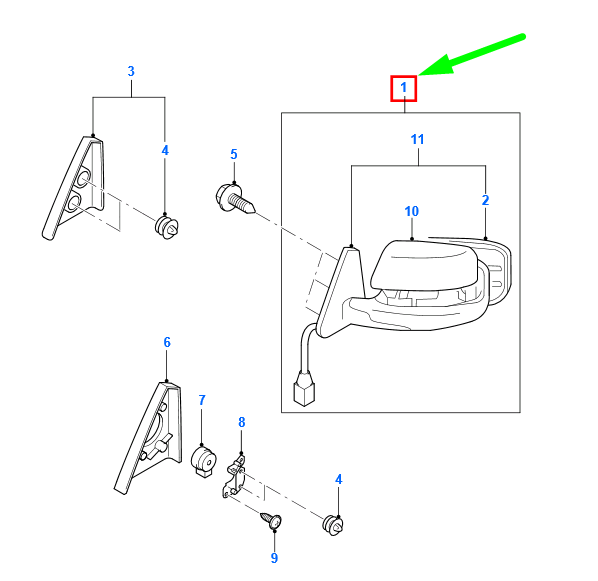 3
4
5
1
11
2
10
6
7
8
4
9