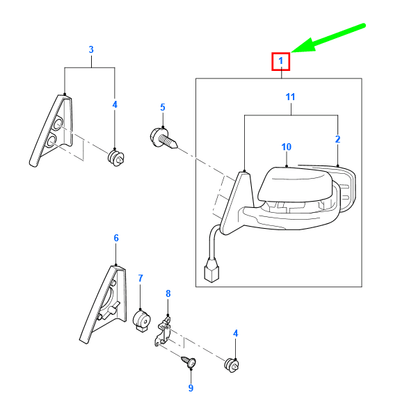 3
4
5
1
11
2
10
6
7
8
4
9